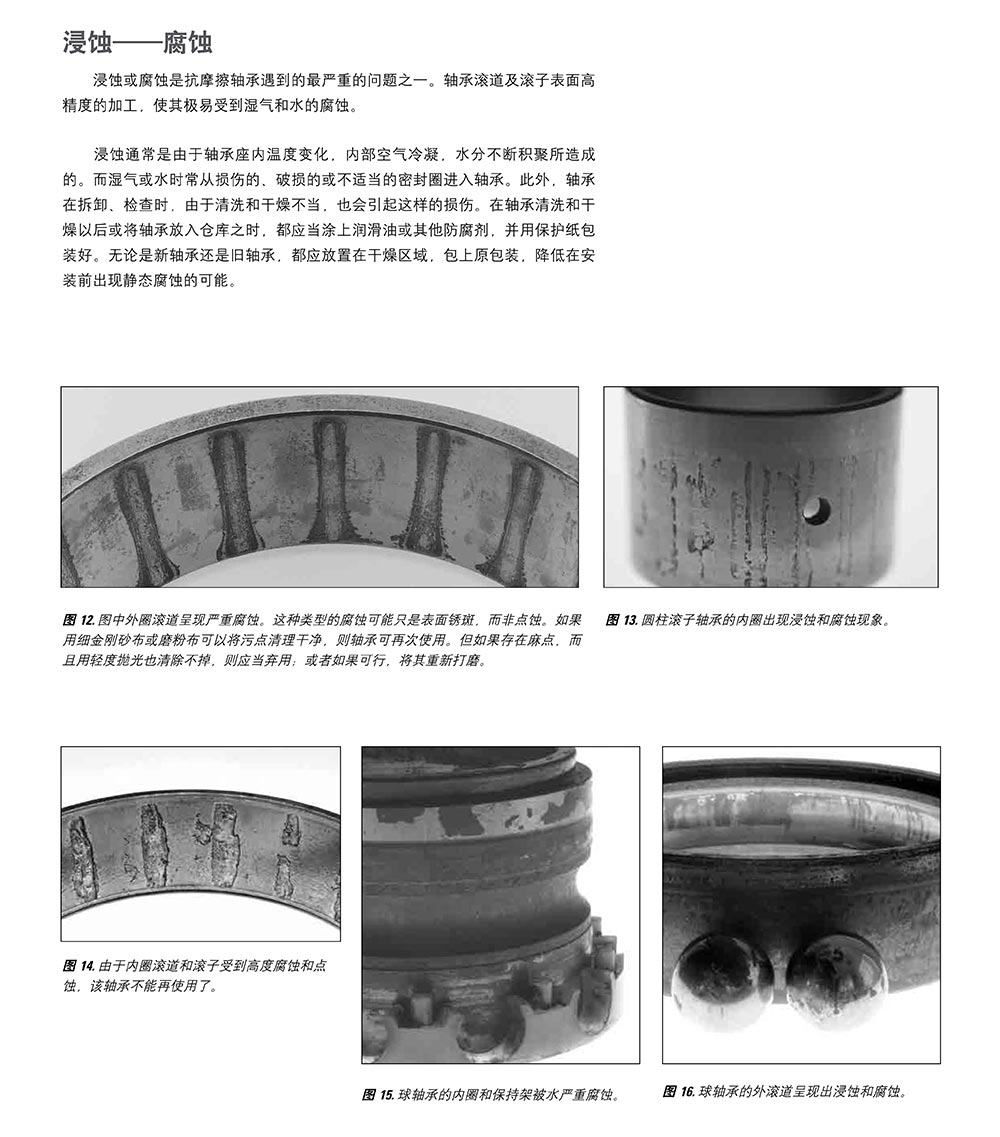 浸蚀——腐蚀

浸蚀或腐蚀是抗摩擦轴承遇到的最严重的问题之一。轴承滚道及滚子表面高精度的加工，使其极易受到湿气和水的腐蚀。

浸蚀通常是由于轴承座内温度变化，内部空气冷凝，水分不断积聚所造成的。而湿气或水时常从损伤的、破损的或不适当的密封圈进入轴承。此外，轴承在拆卸、检查时，由于清洗和干燥不当，也会引起这样的损伤。在轴承清洗和干燥以后或将轴承放入仓库之时，都应当涂上润滑油或其他防腐剂，并用保护纸包装好。无论是新轴承还是旧轴承，都应放置在干燥区域，包上原包装，降低在安装前出现静态腐蚀的可能。

图 12. 图中外圈滚道呈现严重腐蚀。这种类型的腐蚀可能只是表面锈斑，而非点蚀。如果用细金刚砂布或磨粉布可以将污点清理干净，则轴承可再次使用。但如果存在麻点，而且用轻度抛光也清除不掉，则应当弃用；或者如果可行，将其重新打磨。

图 13. 圆柱滚子轴承的内圈出现浸蚀和腐蚀现象。

图 14. 由于内圈滚道和滚子受到高度腐蚀和点蚀，该轴承不能再使用了。

图 15. 球轴承的内圈和保持架被水严重腐蚀。

图 16. 球轴承的外滚道呈现出浸蚀和腐蚀。